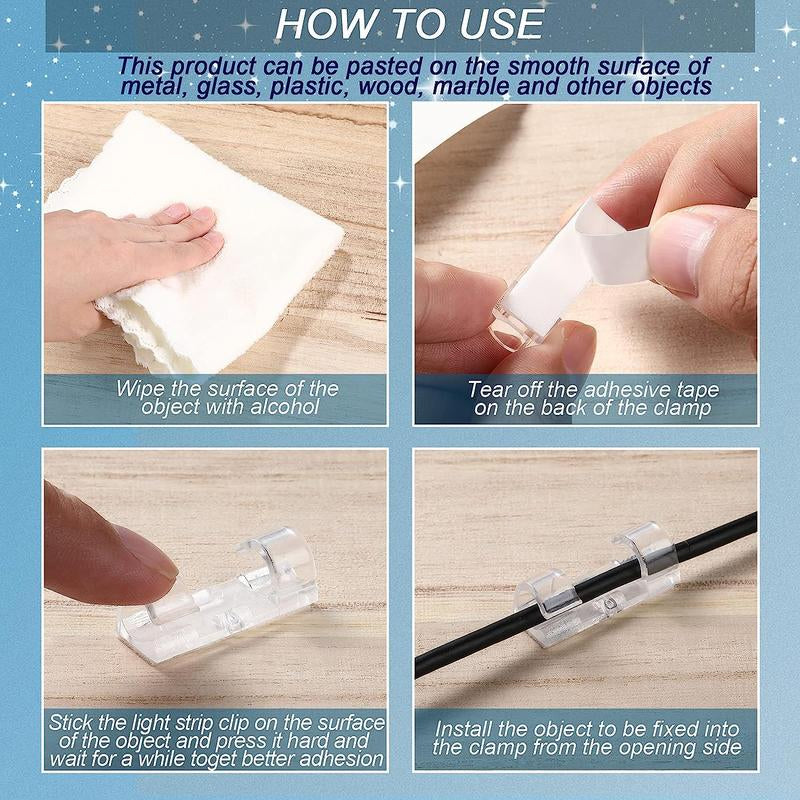 HOW TO USE

This product can be pasted on the smooth surface of metal, glass, plastic, wood, marble and other objects

Wipe the surface of the object with alcohol

Tear off the adhesive tape on the back of the clamp

Stick the light strip clip on the surface of the object and press it hard and wait for a while toget better adhesion

Install the object to be fixed into the clamp from the opening side