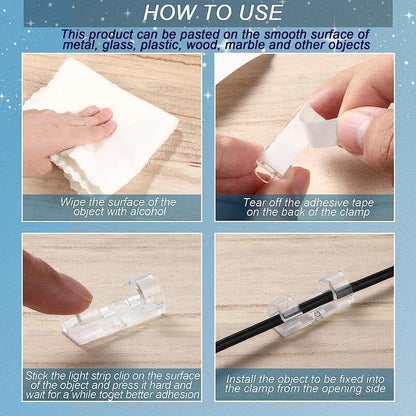 HOW TO USE

This product can be pasted on the smooth surface of metal, glass, plastic, wood, marble and other objects

Wipe the surface of the object with alcohol

Tear off the adhesive tape on the back of the clamp

Stick the light strip clip on the surface of the object and press it hard and wait for a while toget better adhesion

Install the object to be fixed into the clamp from the opening side